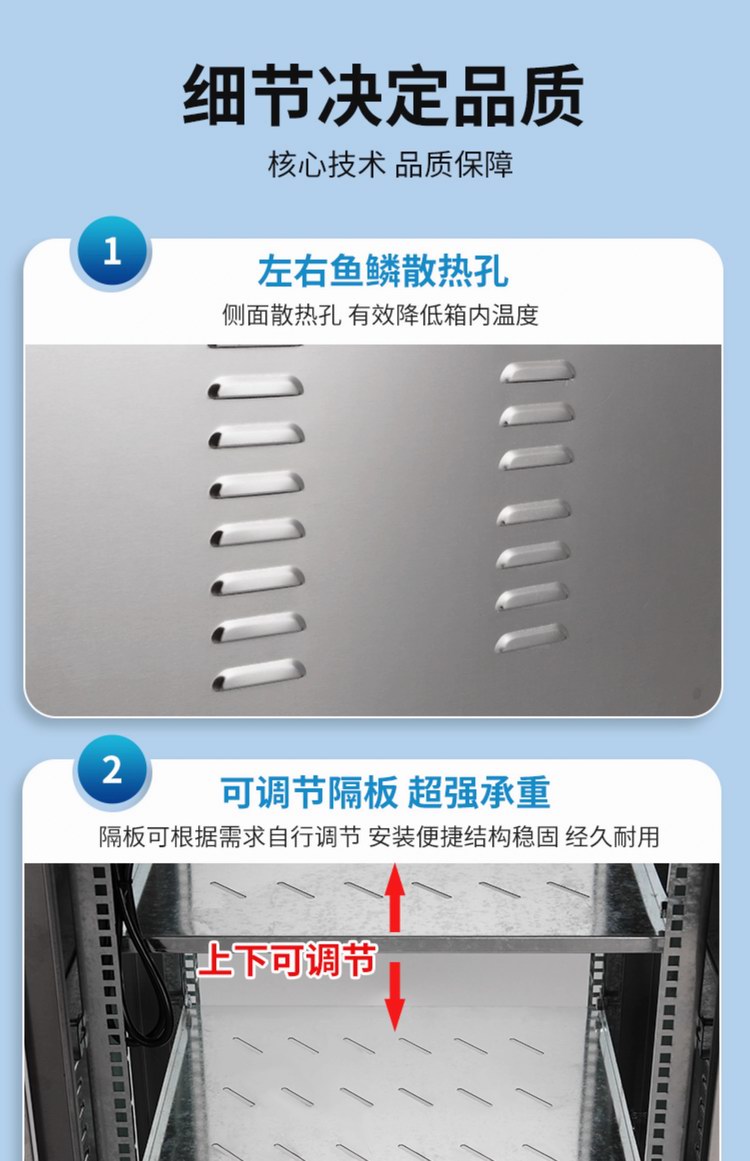 细节决定品质

核心技术 品质保障

1

左右鱼鳞散热孔

侧面散热孔 有效降低箱内温度

2

可调节隔板 超强承重

隔板可根据需求自行调节 安装便捷结构稳固 经久耐用

上下可调节